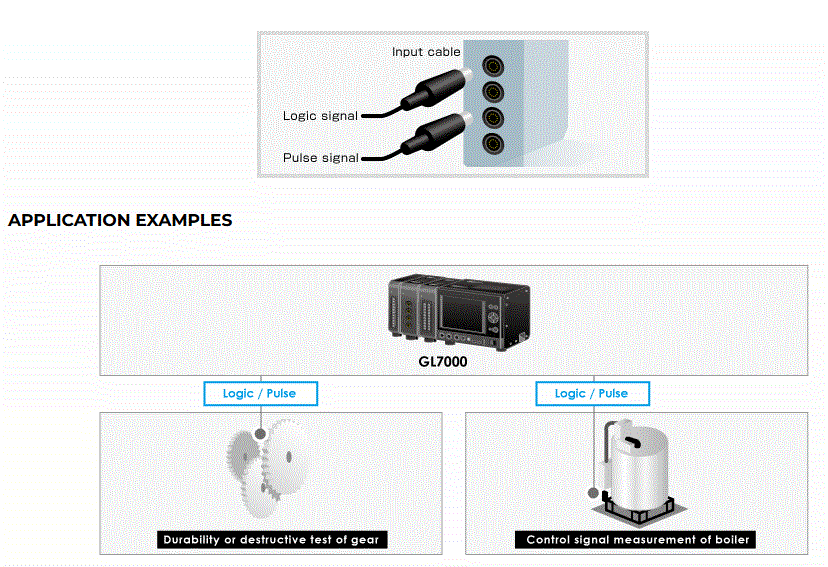 Input cable

Logic signal

Pulse signal

APPLICATION EXAMPLES

GL7000

Logic / Pulse

Logic / Pulse

Durability or destructive test of gear

Control signal measurement of boiler