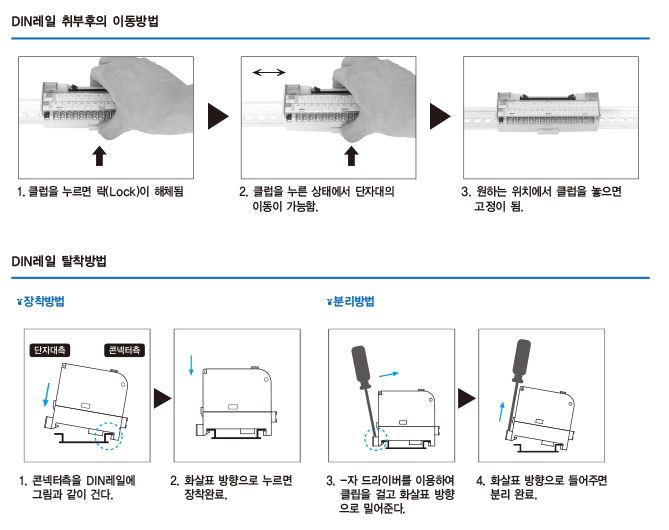 DIN레일 취부후의 이동방법

1. 클립을 누르면 락(Lock)이 해체됨

2. 클립을 누른 상태에서 단자대의 이동이 가능함.

3. 원하는 위치에서 클립을 놓으면 고정이 됨.

DIN레일 탈착방법

장착방법

단자대측

콘넥터측

1. 콘넥터측을 DIN레일에 그림과 같이 건다.

2. 화살표 방향으로 누르면 장착완료.

분리방법

3. -자 드라이버를 이용하여 클립을 걸고 화살표 방향으로 밀어준다.

4. 화살표 방향으로 들어주면 분리 완료.